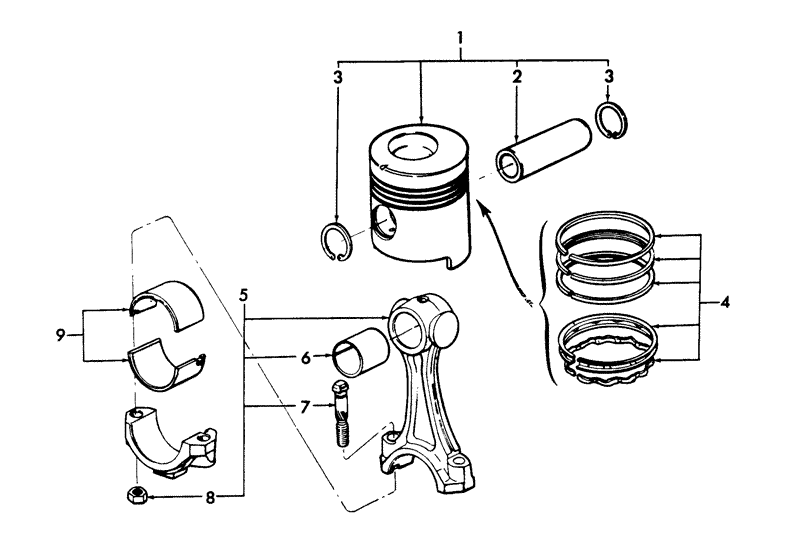 1
3
2
3
4
5
9
6
7
8